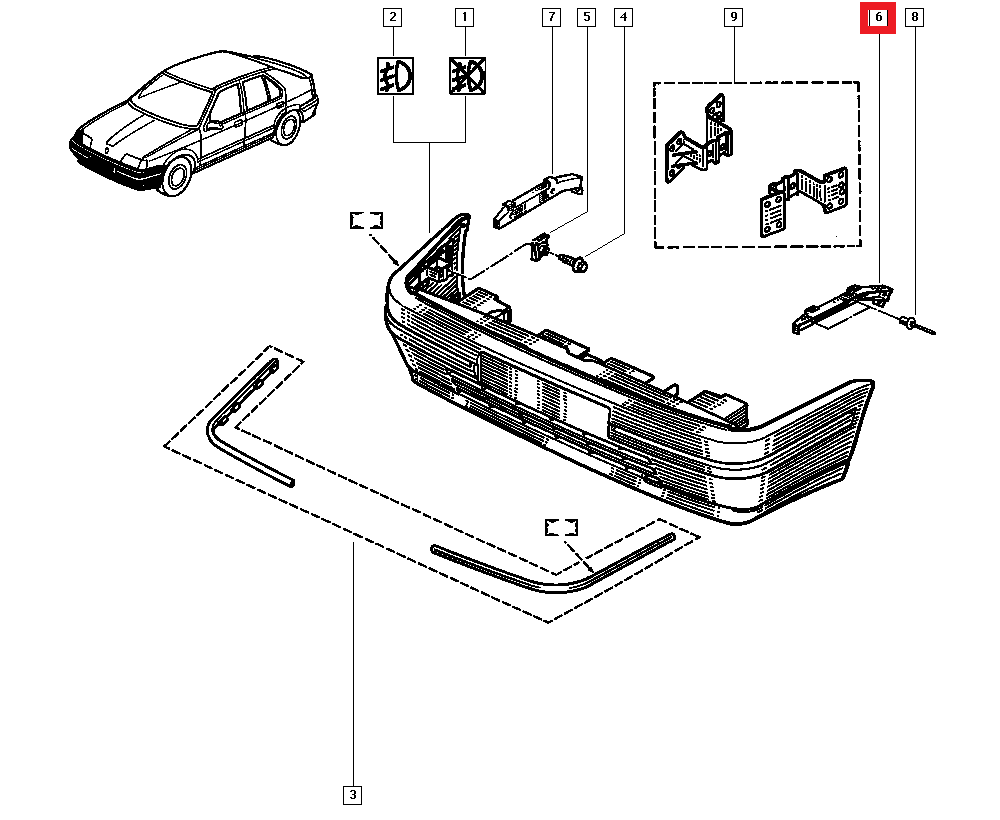 2
1
7
5
4
9
6
8
3